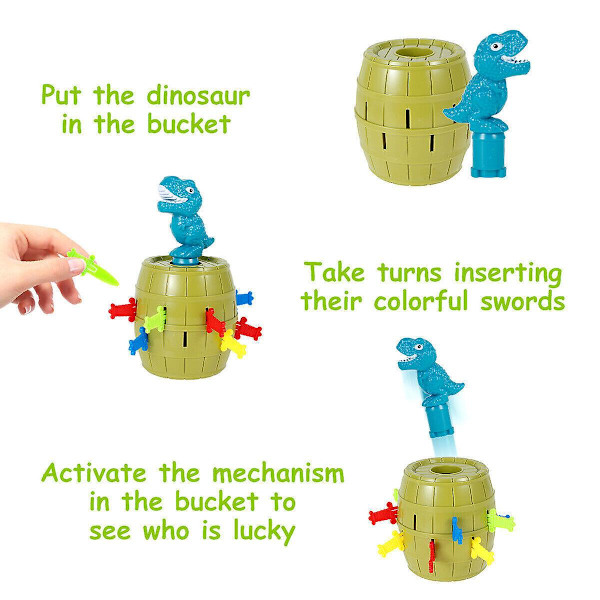 Put the dinosaur in the bucket

Take turns inserting their colorful swords

Activate the mechanism in the bucket to see who is lucky