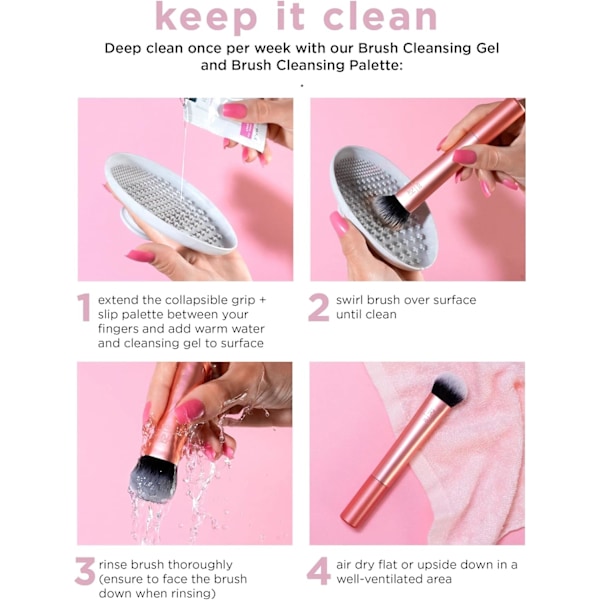 keep it clean

Deep clean once per week with our Brush Cleansing Gel and Brush Cleansing Palette:

1 extend the collapsible grip + slip palette between your fingers and add warm water and cleansing gel to surface

2 swirl brush over surface until clean

3 rinse brush thoroughly (ensure to face the brush down when rinsing)

4 air dry flat or upside down in a well-ventilated area