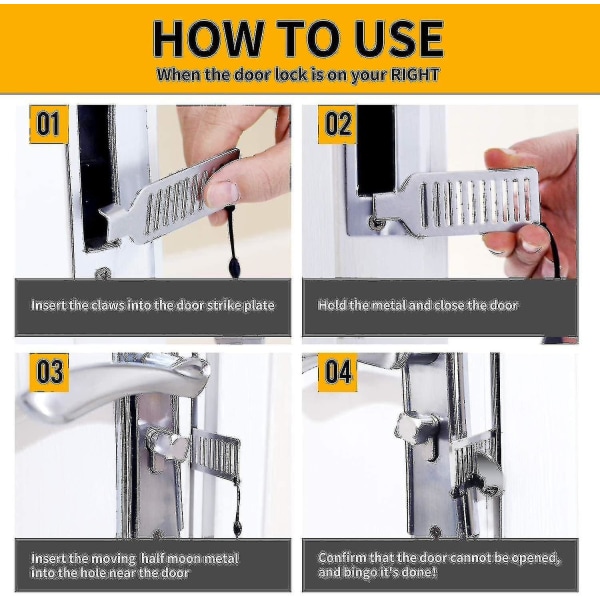 HOW TO USE
When the door lock is on your RIGHT

01
Insert the claws into the door strike plate

02
Hold the metal and close the door

03
Insert the moving half moon metal into the hole near the door

04
Confirm that the door cannot be opened, and bingo it's done!