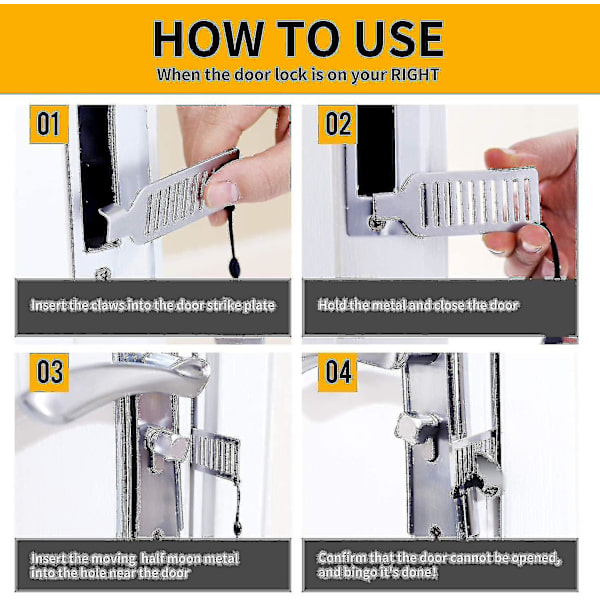 HOW TO USE
When the door lock is on your RIGHT

01

Insert the claws into the door strike plate

02

Hold the metal and close the door

03

Insert the moving half moon metal into the hole near the door

04

Confirm that the door cannot be opened, and bingo it's done!