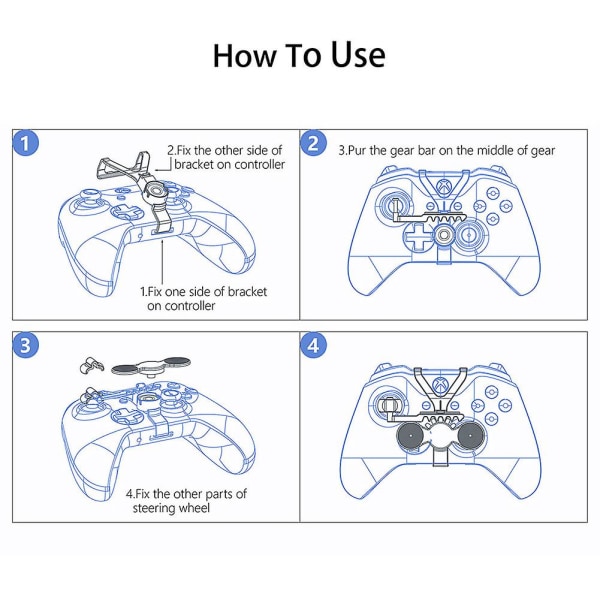 How To Use

1

2.Fix the other side of bracket on controller

1.Fix one side of bracket on controller

2

3.Pur the gear bar on the middle of gear

3

4.Fix the other parts of steering wheel

4