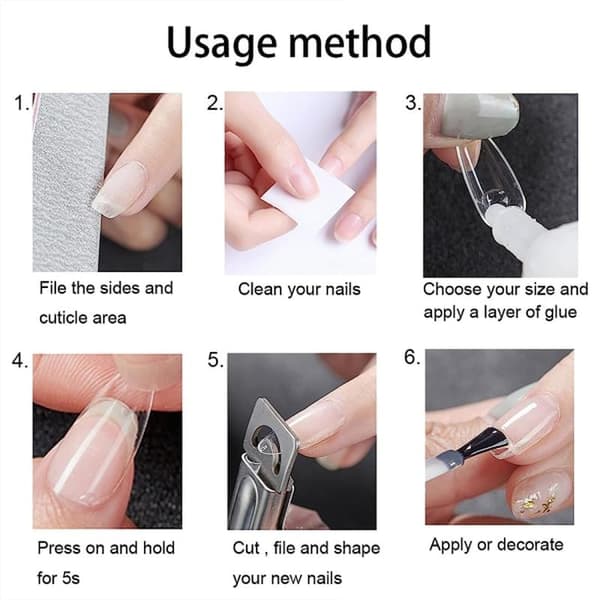 Usage method

1.
File the sides and cuticle area

2.
Clean your nails

3.
Choose your size and apply a layer of glue

4.
Press on and hold for 5s

5.
Cut , file and shape your new nails

6.
Apply or decorate