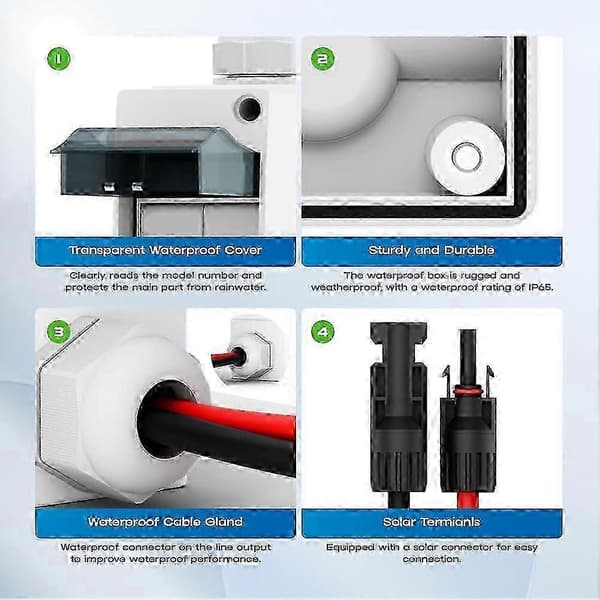 1

Transparent Waterproof Cover

Clearly reads the model number and protects the main part from rainwater.

2

Sturdy and Durable

The waterproof box is rugged and weatherproof, with a waterproof rating of IP65.

3

Waterproof Cable Gland

Waterproof connector on the line output to improve waterproof performance.

4

Solar Termianls

Equipped with a solar connector for easy connection.