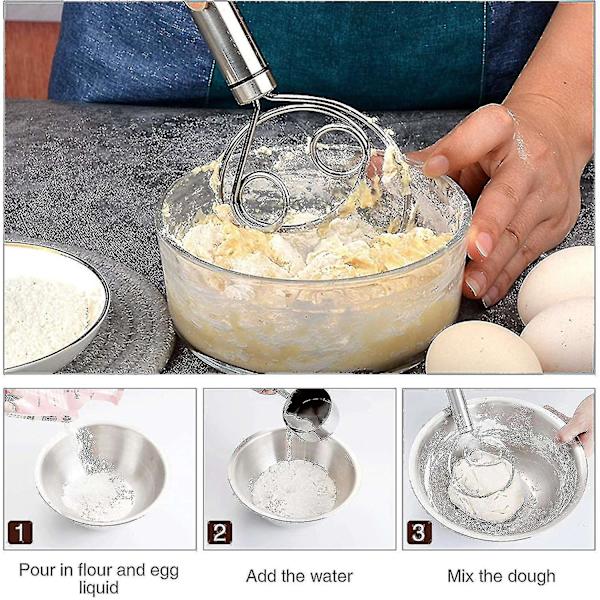 1
Pour in flour and egg liquid

2
Add the water

3
Mix the dough