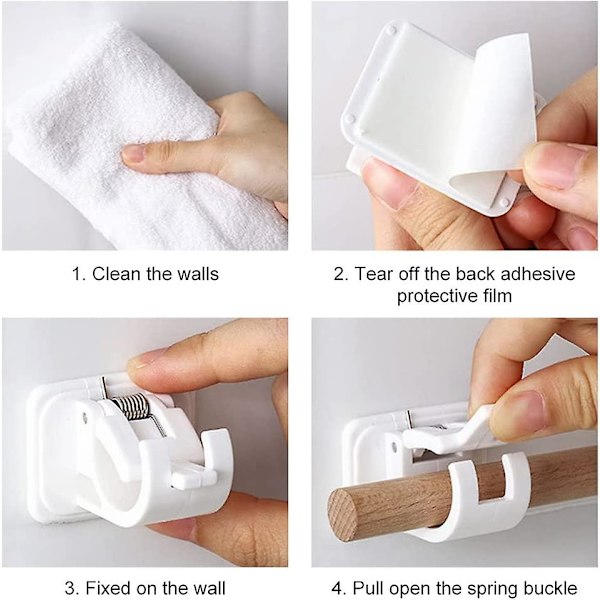 1. Clean the walls

2. Tear off the back adhesive protective film

3. Fixed on the wall

4. Pull open the spring buckle