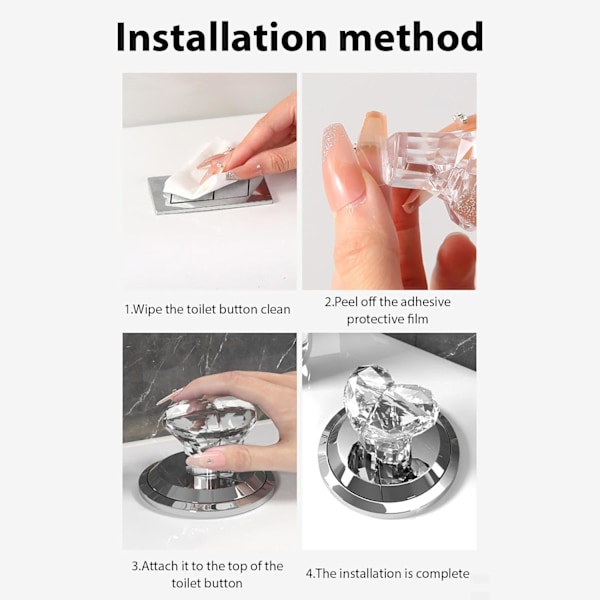 Installation method

1.Wipe the toilet button clean

2.Peel off the adhesive protective film

3.Attach it to the top of the toilet button

4.The installation is complete