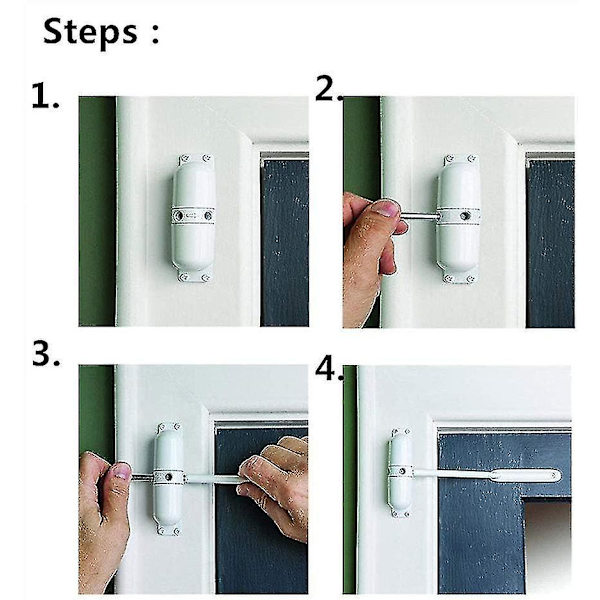 Steps :

1.

2.

3.

4.