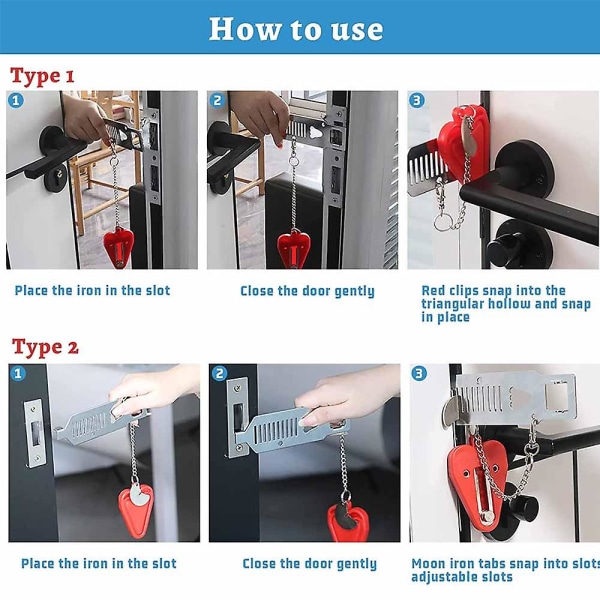 How to use

Type 1

1

Place the iron in the slot

2

Close the door gently

3

Red clips snap into the triangular hollow and snap in place

Type 2

1

Place the iron in the slot

2

Close the door gently

3

Moon iron tabs snap into slots adjustable slots