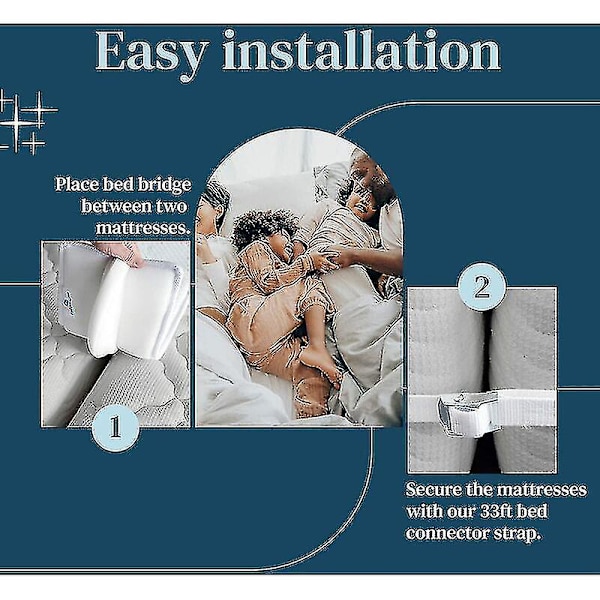 Easy installation

Place bed bridge between two mattresses.

1

2

Secure the mattresses with our 33ft bed connector strap.