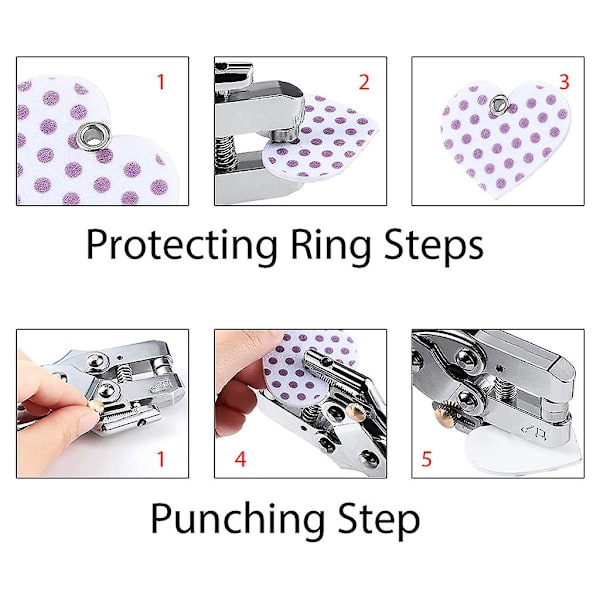 1

2

3

Protecting Ring Steps

1

4

5

Punching Step