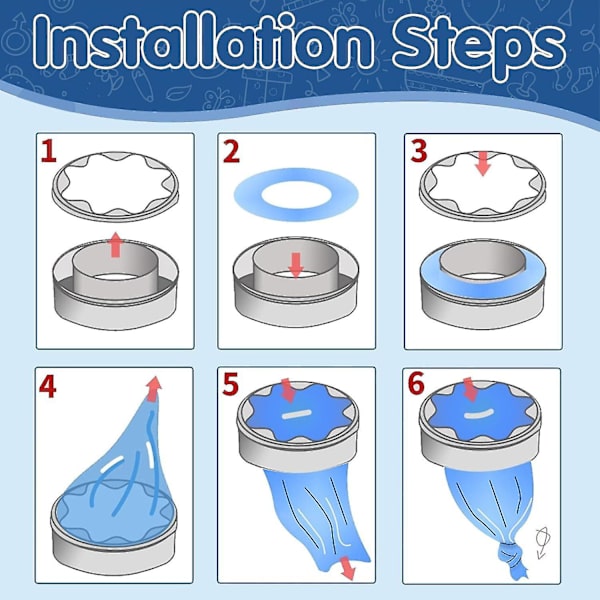 Installation Steps

1

2

3

4

5

6