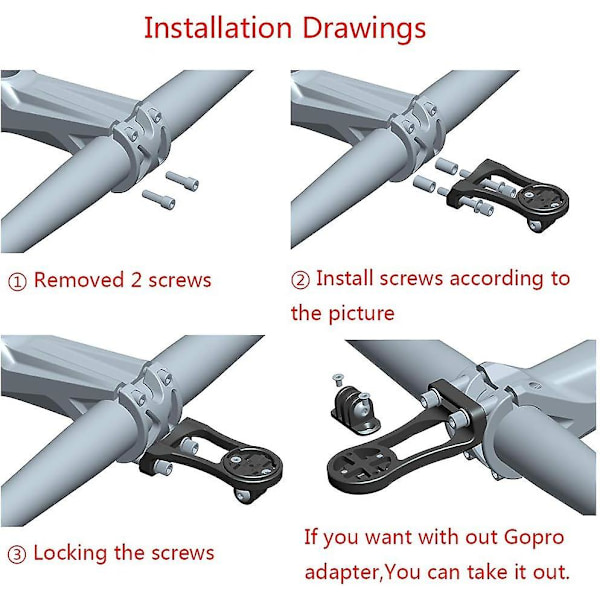 Installation Drawings

① Removed 2 screws

② Install screws according to the picture

③ Locking the screws

If you want with out Gopro adapter,You can take it out.