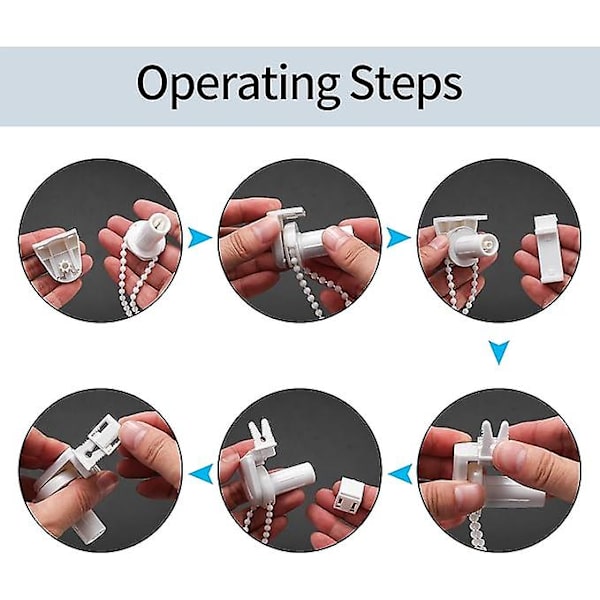 Operating Steps