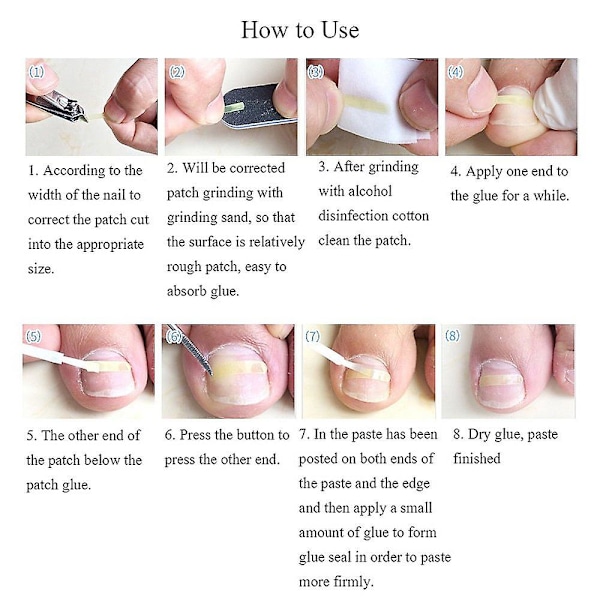 How to Use

(1)

1. According to the width of the nail to correct the patch cut into the appropriate size.

(2)

2. Will be corrected patch grinding with grinding sand, so that the surface is relatively rough patch, easy to absorb glue.

(3)

3. After grinding with alcohol disinfection cotton clean the patch.

(4)

4. Apply one end to the glue for a while.

(5)

5. The other end of the patch below the patch glue.

(6)

6. Press the button to press the other end.

(7)

7. In the paste has been posted on both ends of the paste and the edge and then apply a small amount of glue to form glue seal in order to paste more firmly.

(8)

8. Dry glue, paste finished