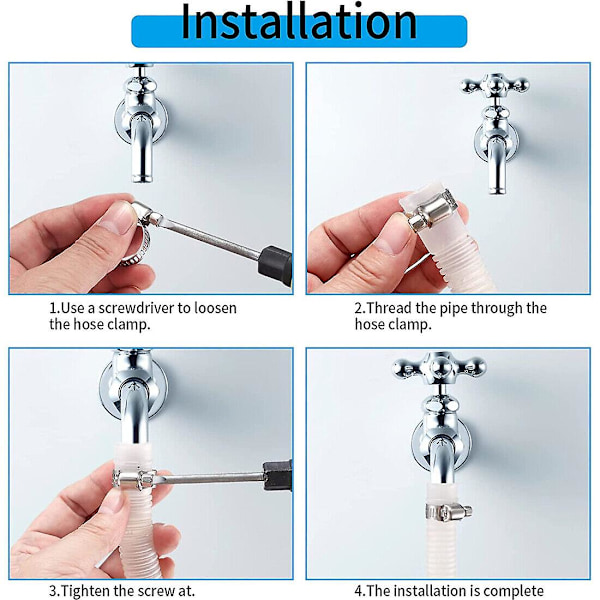 Installation

1.Use a screwdriver to loosen the hose clamp.

2.Thread the pipe through the hose clamp.

3.Tighten the screw at.

4.The installation is complete