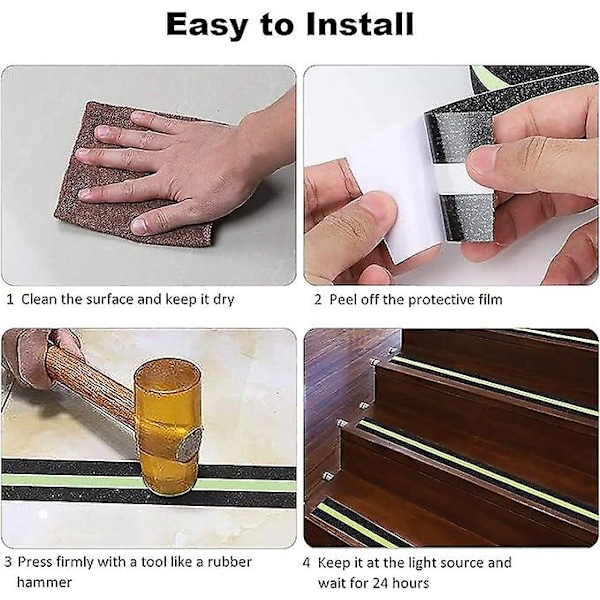 Easy to Install

1 Clean the surface and keep it dry

2 Peel off the protective film

3 Press firmly with a tool like a rubber hammer

4 Keep it at the light source and wait for 24 hours