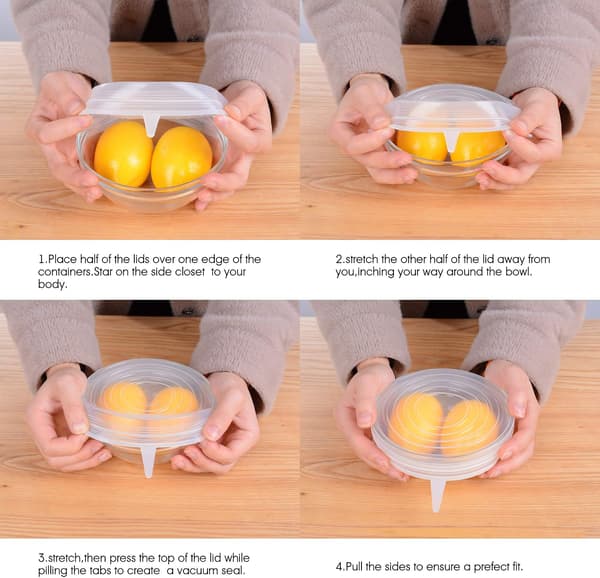 1.Place half of the lids over one edge of the containers.Star on the side closet to your body.

2.stretch the other half of the lid away from you,inching your way around the bowl.

3.stretch,then press the top of the lid while pilling the tabs to create a vacuum seal.

4.Pull the sides to ensure a prefect fit.