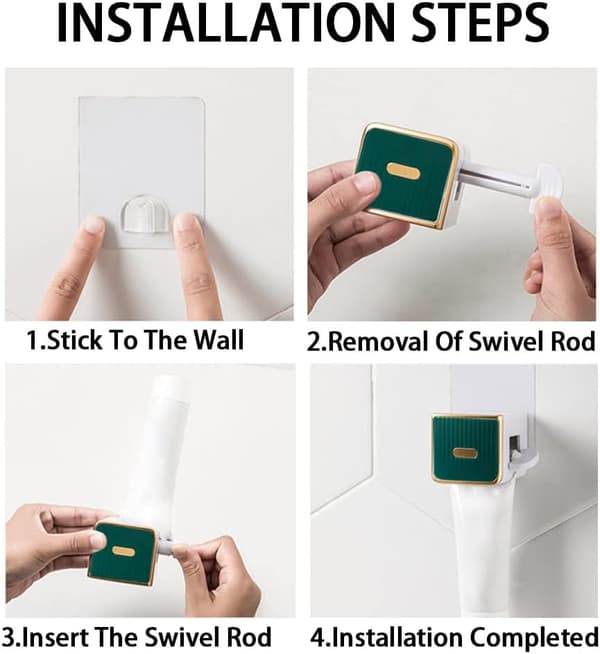 INSTALLATION STEPS

1.Stick To The Wall

2.Removal Of Swivel Rod

3.Insert The Swivel Rod

4.Installation Completed