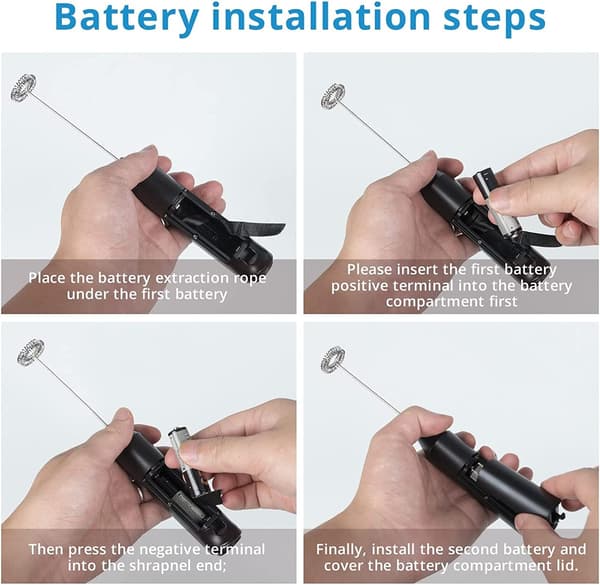 Battery installation steps

Place the battery extraction rope under the first battery

Please insert the first battery positive terminal into the battery compartment first

Then press the negative terminal into the shrapnel end;

Finally, install the second battery and cover the battery compartment lid.