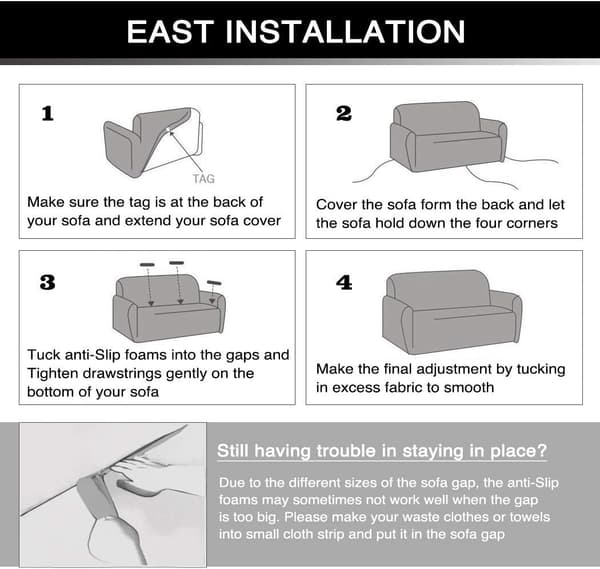 EAST INSTALLATION

1

TAG

Make sure the tag is at the back of your sofa and extend your sofa cover

2

Cover the sofa form the back and let the sofa hold down the four corners

3

Tuck anti-Slip foams into the gaps and Tighten drawstrings gently on the bottom of your sofa

4

Make the final adjustment by tucking in excess fabric to smooth

Still having trouble in staying in place?

Due to the different sizes of the sofa gap, the anti-Slip foams may sometimes not work well when the gap is too big. Please make your waste clothes or towels into small cloth strip and put it in the sofa gap