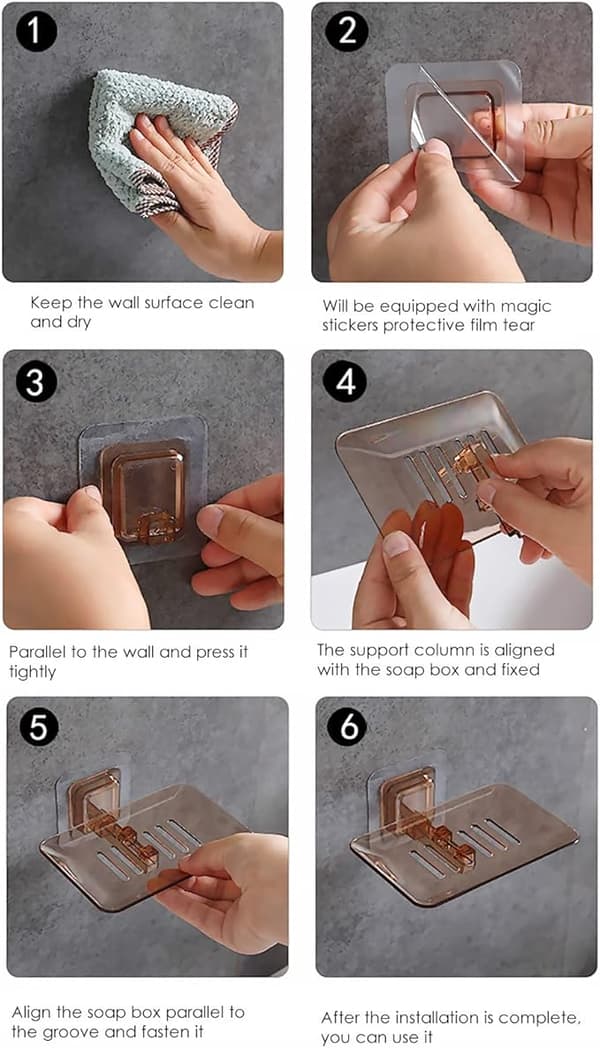 1

Keep the wall surface clean and dry

2

Will be equipped with magic stickers protective film tear

3

Parallel to the wall and press it tightly

4

The support column is aligned with the soap box and fixed

5

Align the soap box parallel to the groove and fasten it

6

After the installation is complete, you can use it