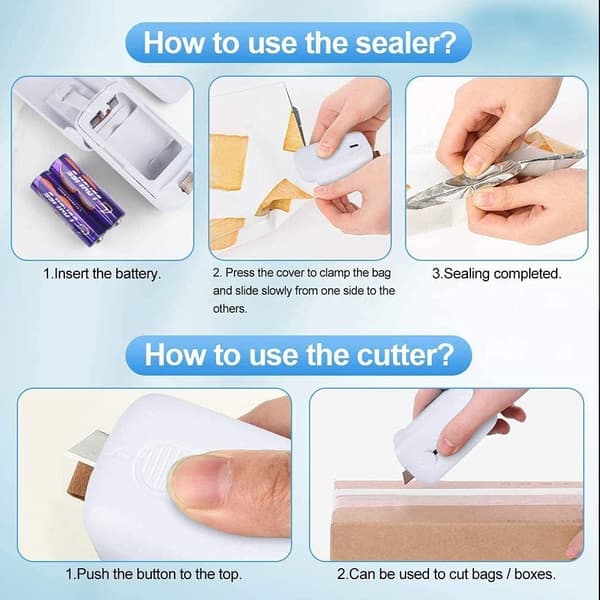 How to use the sealer?

1.Insert the battery.

2. Press the cover to clamp the bag and slide slowly from one side to the others.

3.Sealing completed.

How to use the cutter?

1.Push the button to the top.

2.Can be used to cut bags / boxes.