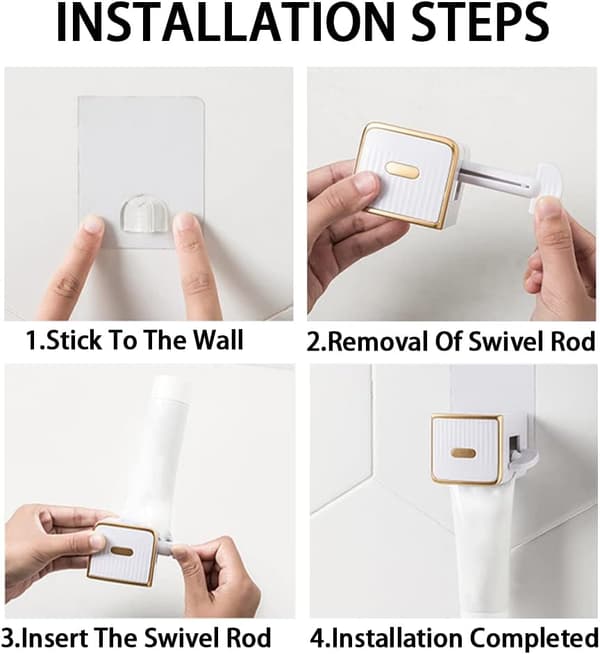 INSTALLATION STEPS

1.Stick To The Wall

2.Removal Of Swivel Rod

3.Insert The Swivel Rod

4.Installation Completed