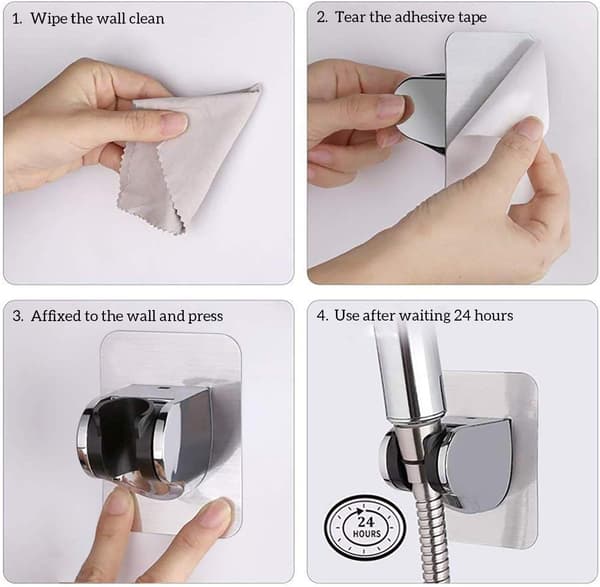 1. Wipe the wall clean

2. Tear the adhesive tape

3. Affixed to the wall and press

4. Use after waiting 24 hours

24
HOURS