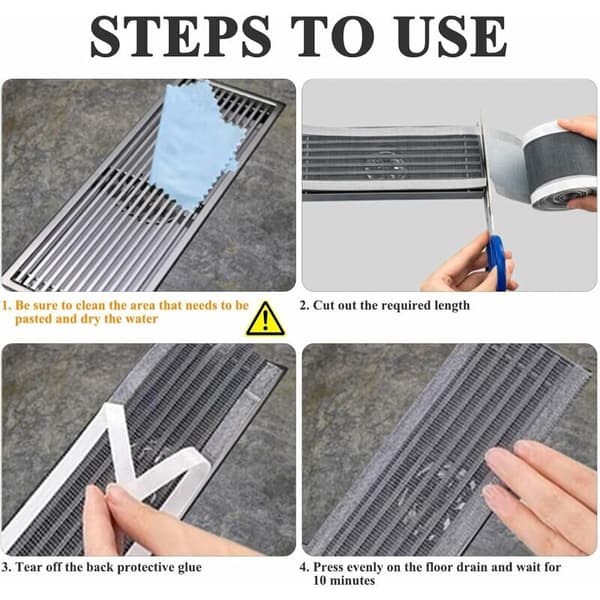 STEPS TO USE

1. Be sure to clean the area that needs to be pasted and dry the water

2. Cut out the required length

3. Tear off the back protective glue

4. Press evenly on the floor drain and wait for 10 minutes