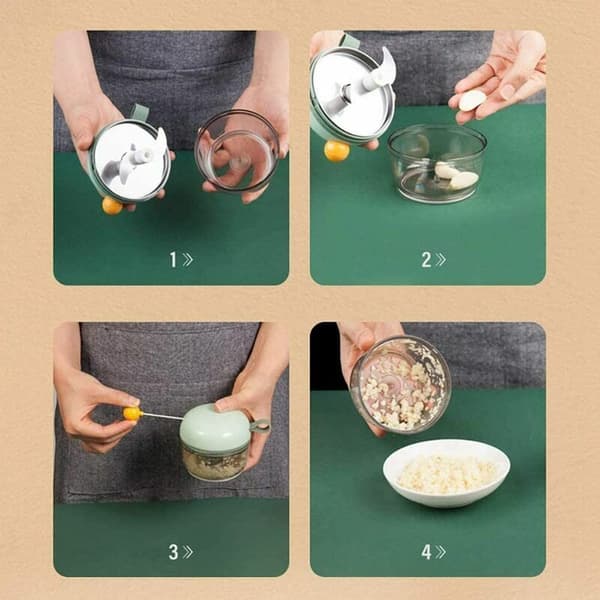 1 »

2 »

3 »

4 »