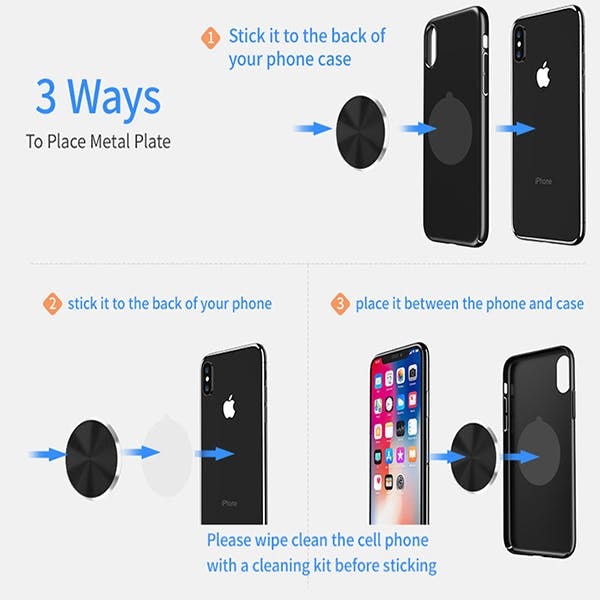 3 Ways
To Place Metal Plate

1 Stick it to the back of your phone case

iPhone

2 stick it to the back of your phone

iPhone

3 place it between the phone and case

Please wipe clean the cell phone with a cleaning kit before sticking