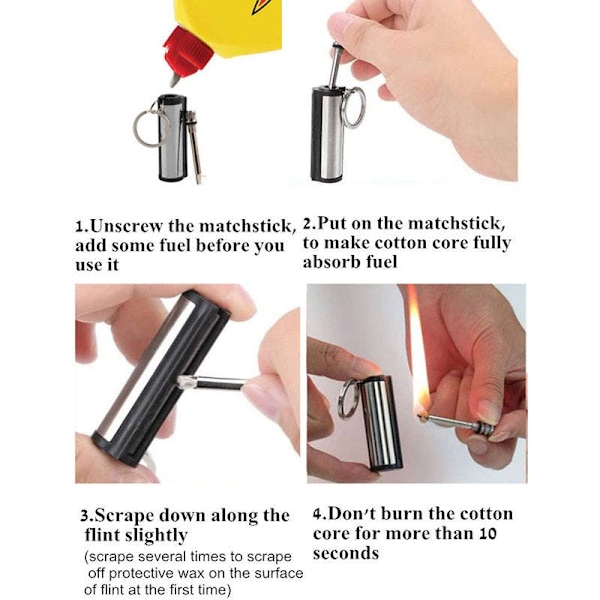 1.Unscrew the matchstick, add some fuel before you use it

2.Put on the matchstick, to make cotton core fully absorb fuel

3.Scrape down along the flint slightly
(scrape several times to scrape off protective wax on the surface of flint at the first time)

4.Don't burn the cotton core for more than 10 seconds