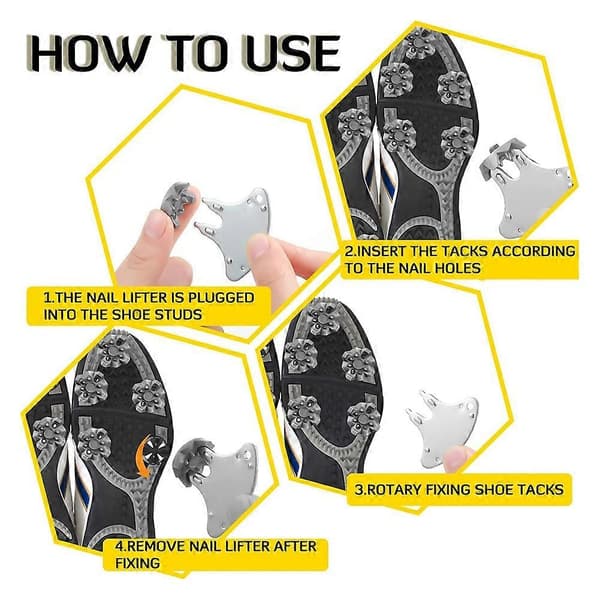 HOW TO USE

1.THE NAIL LIFTER IS PLUGGED INTO THE SHOE STUDS

2.INSERT THE TACKS ACCORDING TO THE NAIL HOLES

3.ROTARY FIXING SHOE TACKS

4.REMOVE NAIL LIFTER AFTER FIXING