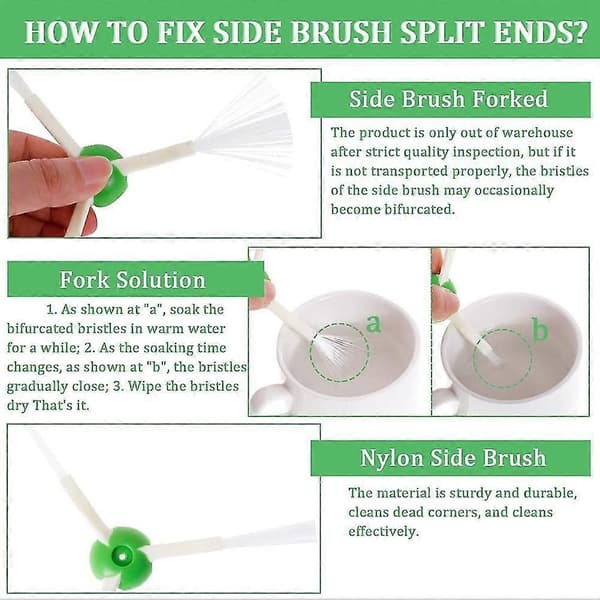 HOW TO FIX SIDE BRUSH SPLIT ENDS?

Side Brush Forked

The product is only out of warehouse after strict quality inspection, but if it is not transported properly, the bristles of the side brush may occasionally become bifurcated.

Fork Solution

1. As shown at "a", soak the bifurcated bristles in warm water for a while; 2. As the soaking time changes, as shown at "b", the bristles gradually close; 3. Wipe the bristles dry That's it.

a

b

Nylon Side Brush

The material is sturdy and durable, cleans dead corners, and cleans effectively.