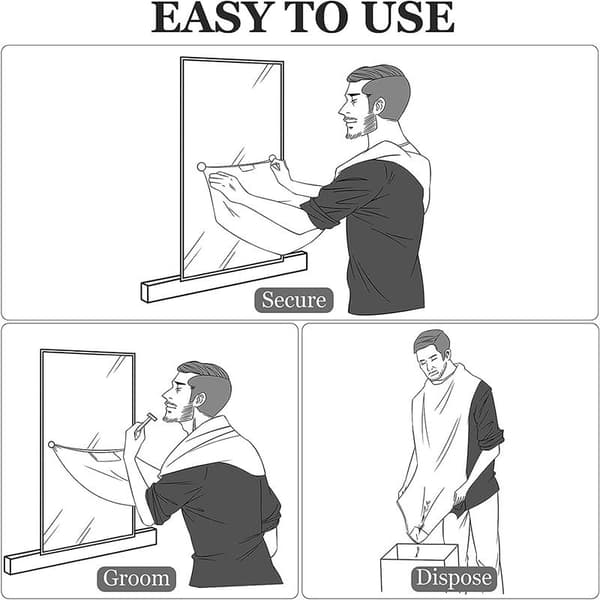 EASY TO USE

Secure

Groom

Dispose