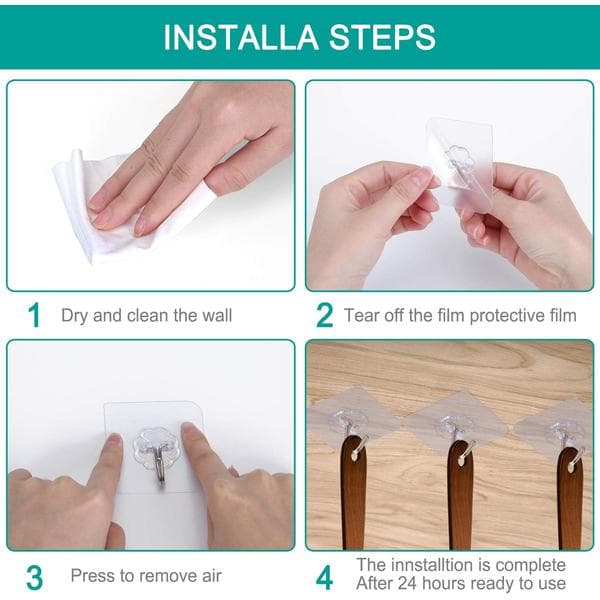 INSTALLA STEPS

1 Dry and clean the wall

2 Tear off the film protective film

3 Press to remove air

4 The innstalltion is complete
After 24 hours ready to use