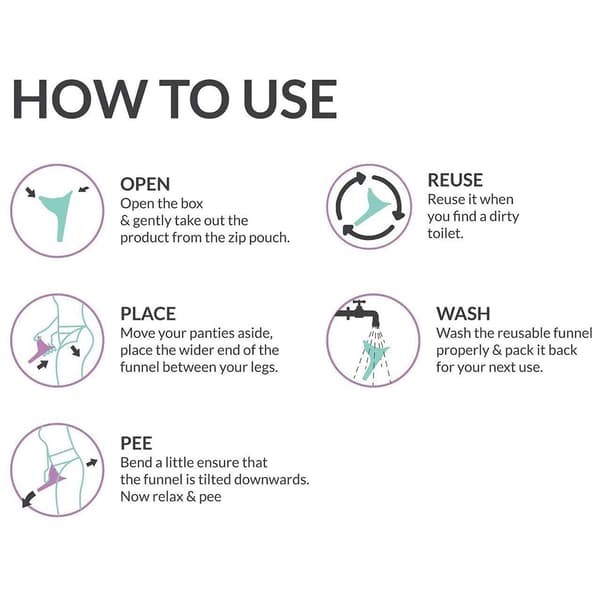 HOW TO USE

OPEN
Open the box & gently take out the product from the zip pouch.

PLACE
Move your panties aside, place the wider end of the funnel between your legs.

PEE
Bend a little ensure that the funnel is tilted downwards. Now relax & pee

REUSE
Reuse it when you find a dirty toilet.

WASH
Wash the reusable funnel properly & pack it back for your next use.