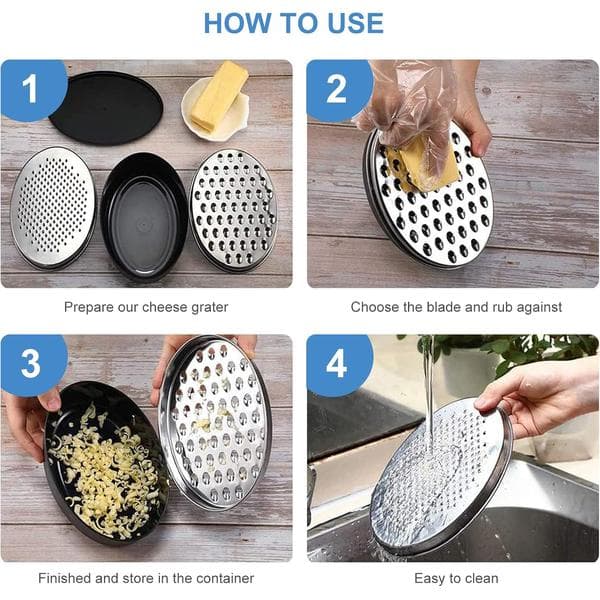 HOW TO USE

1

Prepare our cheese grater

2

Choose the blade and rub against

3

Finished and store in the container

4

Easy to clean