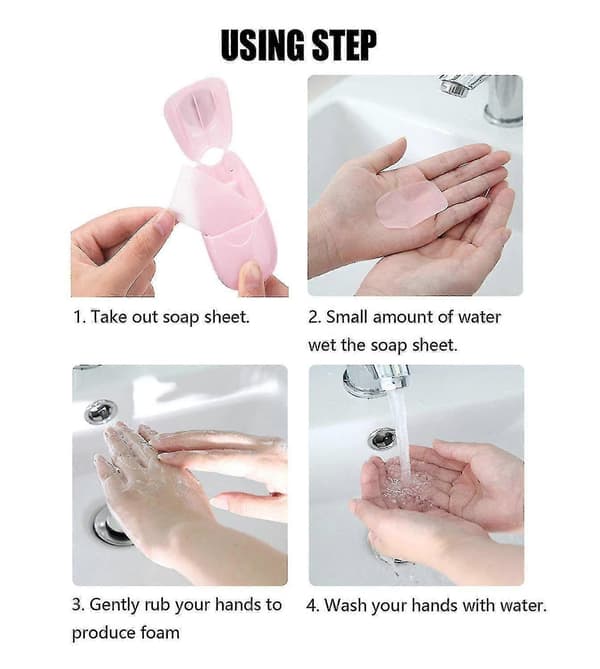 USING STEP

1. Take out soap sheet.

2. Small amount of water wet the soap sheet.

3. Gently rub your hands to produce foam

4. Wash your hands with water.