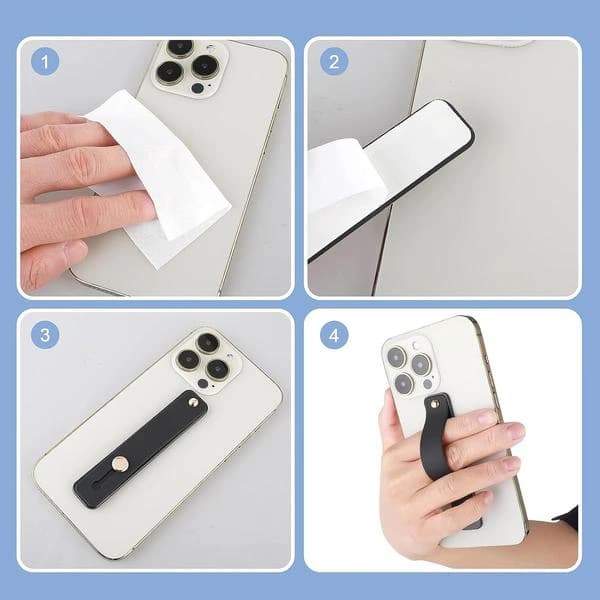 1

2

3

4