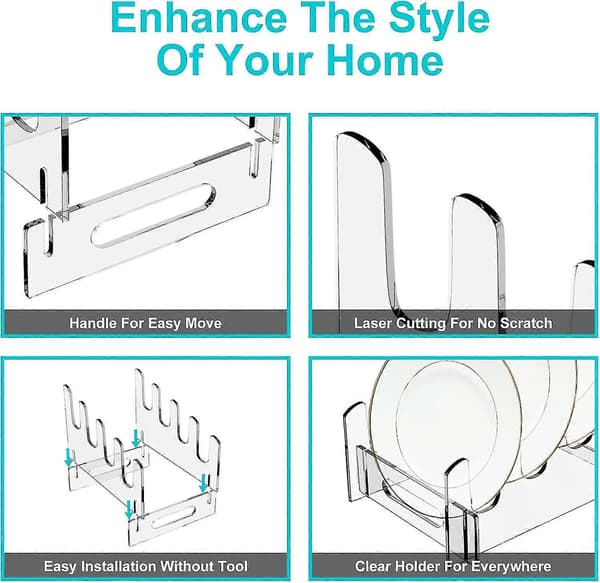 Enhance The Style
Of Your Home

Handle For Easy Move

Laser Cutting For No Scratch

Easy Installation Without Tool

Clear Holder For Everywhere