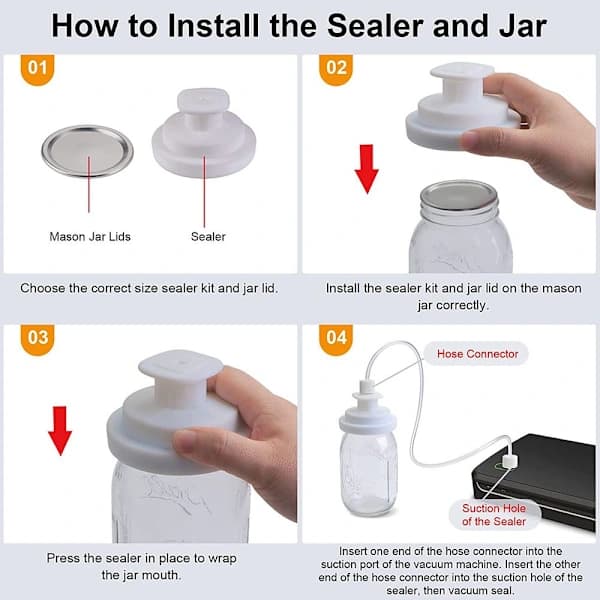 How to Install the Sealer and Jar

01

Mason Jar Lids

Sealer

Choose the correct size sealer kit and jar lid.

02

Install the sealer kit and jar lid on the mason jar correctly.

03

Press the sealer in place to wrap the jar mouth.

04

Hose Connector

Suction Hole of the Sealer

Insert one end of the hose connector into the suction port of the vacuum machine. Insert the other end of the hose connector into the suction hole of the sealer, then vacuum seal.