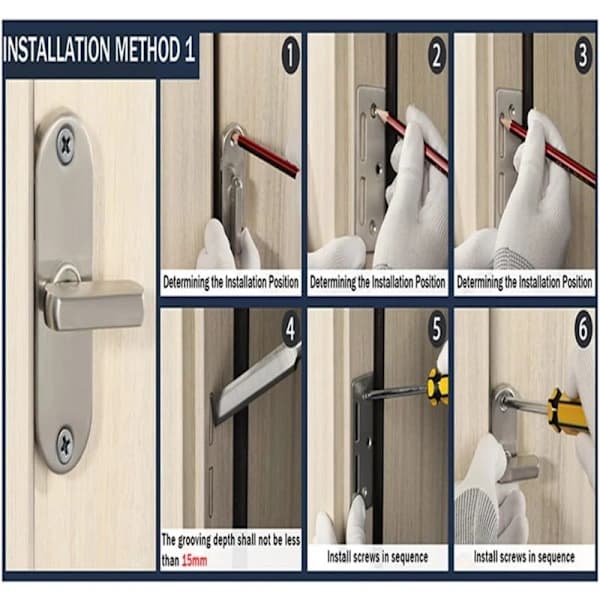 INSTALLATION METHOD 1

1

Determining the Installation Position

2

Determining the Installation Position

3

Determining the Installation Position

4

The grooving depth shall not be less than 15mm

5

Install screws in sequence

6

Install screws in sequence