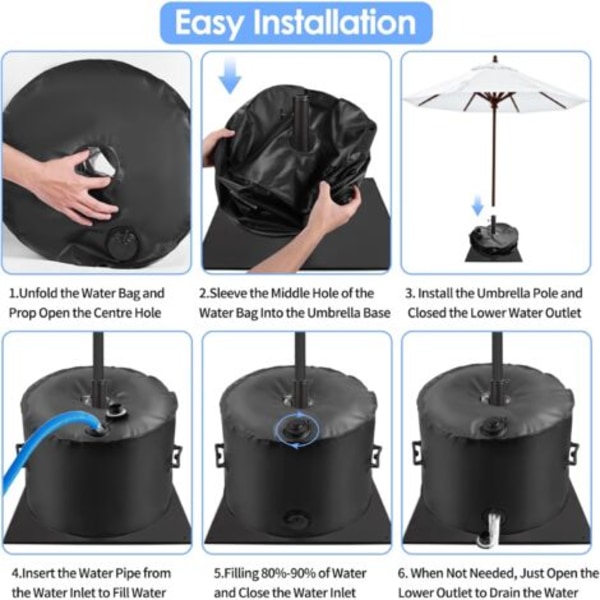 Easy Installation

1.Unfold the Water Bag and Prop Open the Centre Hole

2.Sleeve the Middle Hole of the Water Bag Into the Umbrella Base

3. Install the Umbrella Pole and Closed the Lower Water Outlet

4.Insert the Water Pipe from the Water Inlet to Fill Water

5.Filling 80%-90% of Water and Close the Water Inlet

6. When Not Needed, Just Open the Lower Outlet to Drain the Water