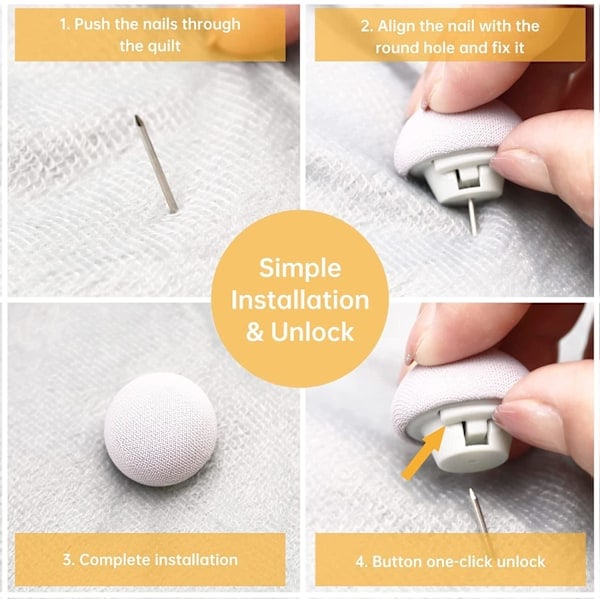 1. Push the nails through the quilt

2. Align the nail with the round hole and fix it

Simple Installation & Unlock

3. Complete installation

4. Button one-click unlock