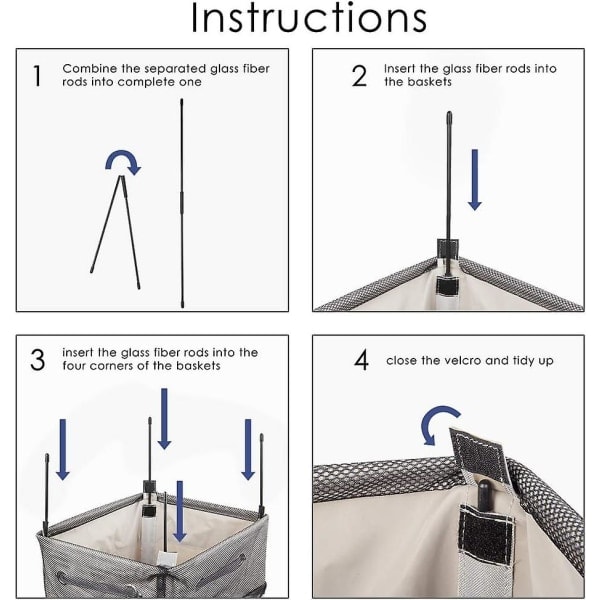 Instructions

1 Combine the separated glass fiber rods into complete one

2 Insert the glass fiber rods into the baskets

3 insert the glass fiber rods into the four corners of the baskets

4 close the velcro and tidy up