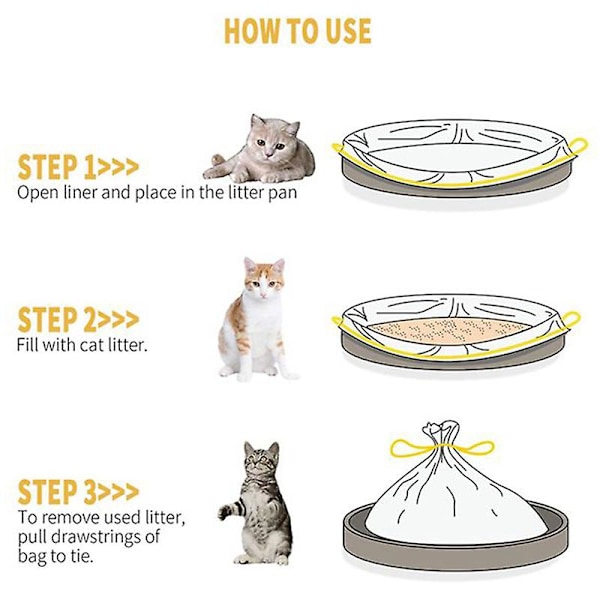 HOW TO USE

STEP 1>>>
Open liner and place in the litter pan

STEP 2>>>
Fill with cat litter.

STEP 3>>>
To remove used litter, pull drawstrings of bag to tie.