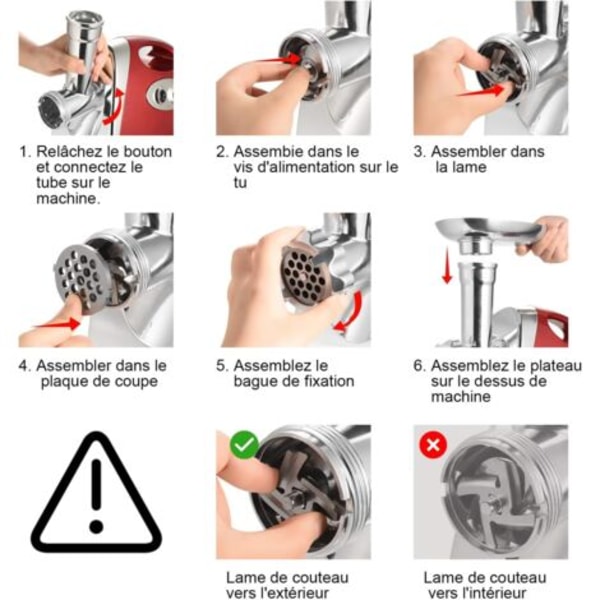 1. Relâchez le bouton et connectez le tube sur le machine.

2. Assembie dans le vis d'alimentation sur le tu

3. Assembler dans la lame

4. Assembler dans le plaque de coupe

5. Assemblez le bague de fixation

6. Assemblez le plateau sur le dessus de machine

Lame de couteau vers l'extérieur

Lame de couteau vers l'intérieur