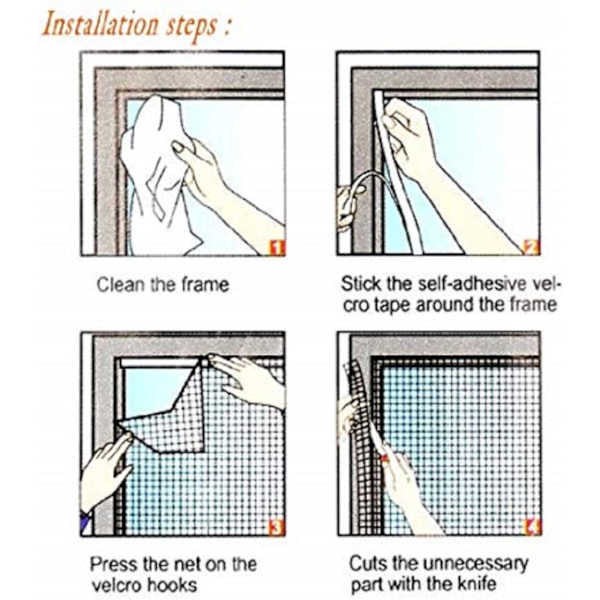 Installation steps :

1

Clean the frame

2

Stick the self-adhesive velcro tape around the frame

3

Press the net on the velcro hooks

4

Cuts the unnecessary part with the knife