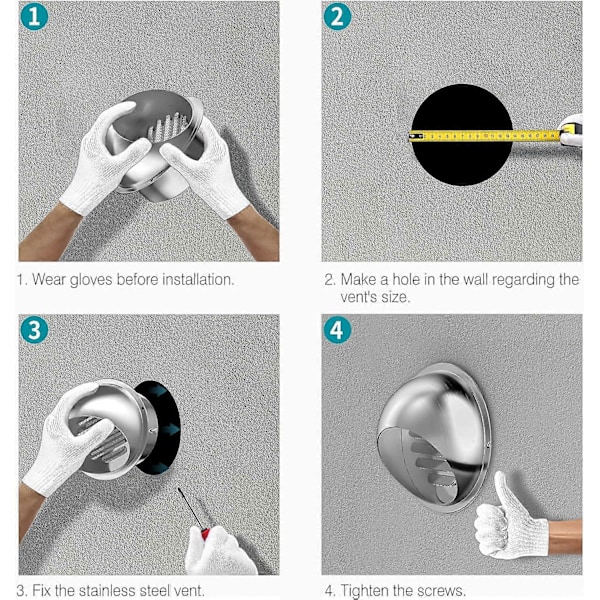 1

1. Wear gloves before installation.

2

2. Make a hole in the wall regarding the vent's size.

3

3. Fix the stainless steel vent.

4

4. Tighten the screws.